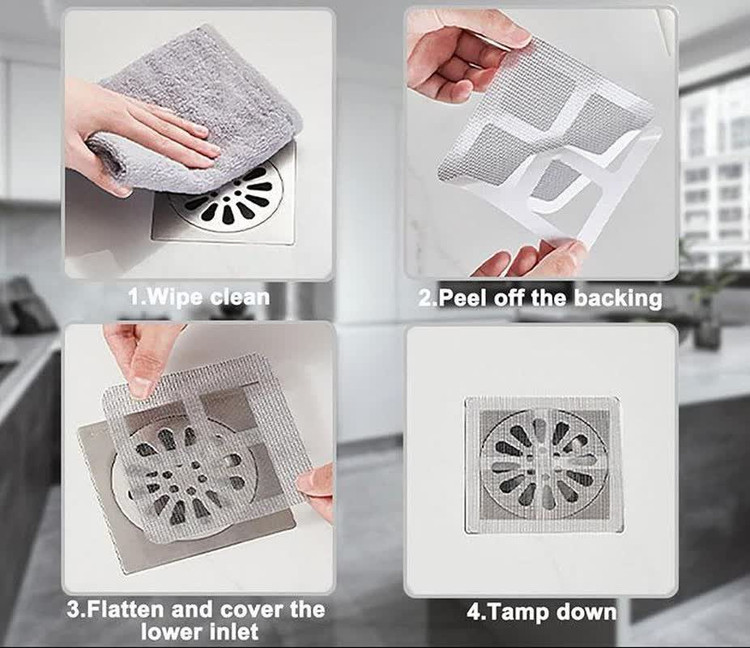 1.Wipe clean

2.Peel off the backing

3.Flatten and cover the lower inlet

4.Tamp down