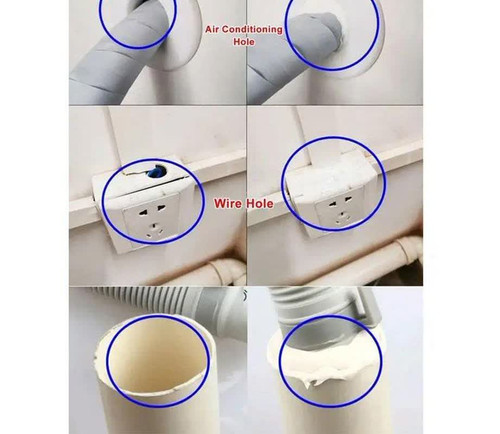 Air Conditioning Hole

Wire Hole