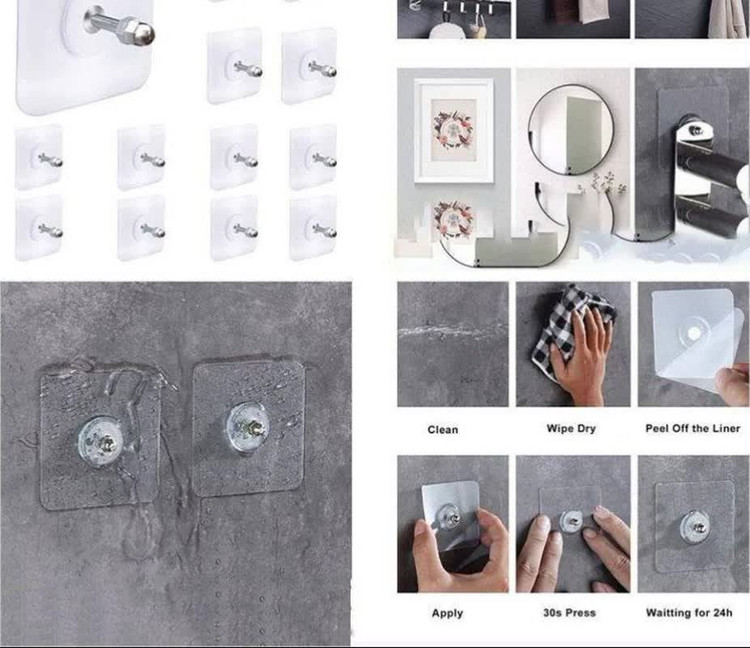 Clean

Wipe Dry

Peel Off the Liner

Apply

30s Press

Waitting for 24h