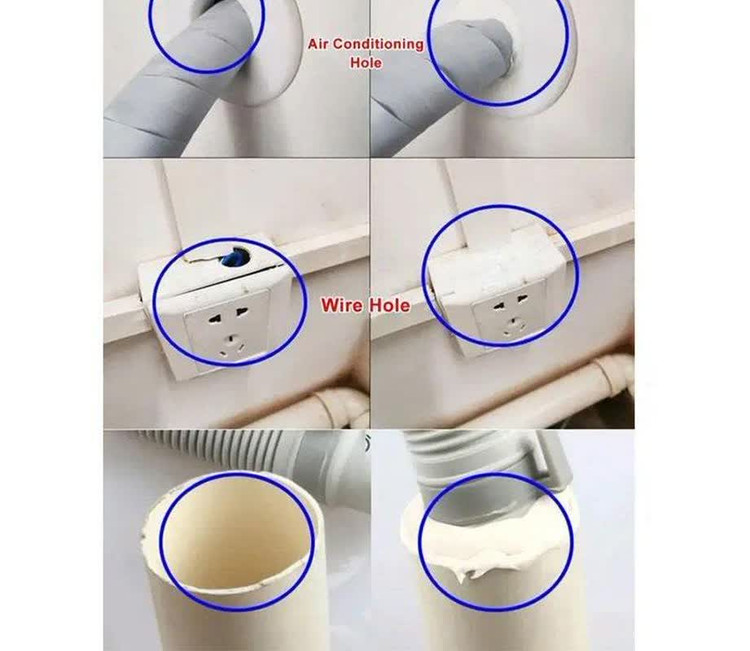 Air Conditioning Hole

Wire Hole